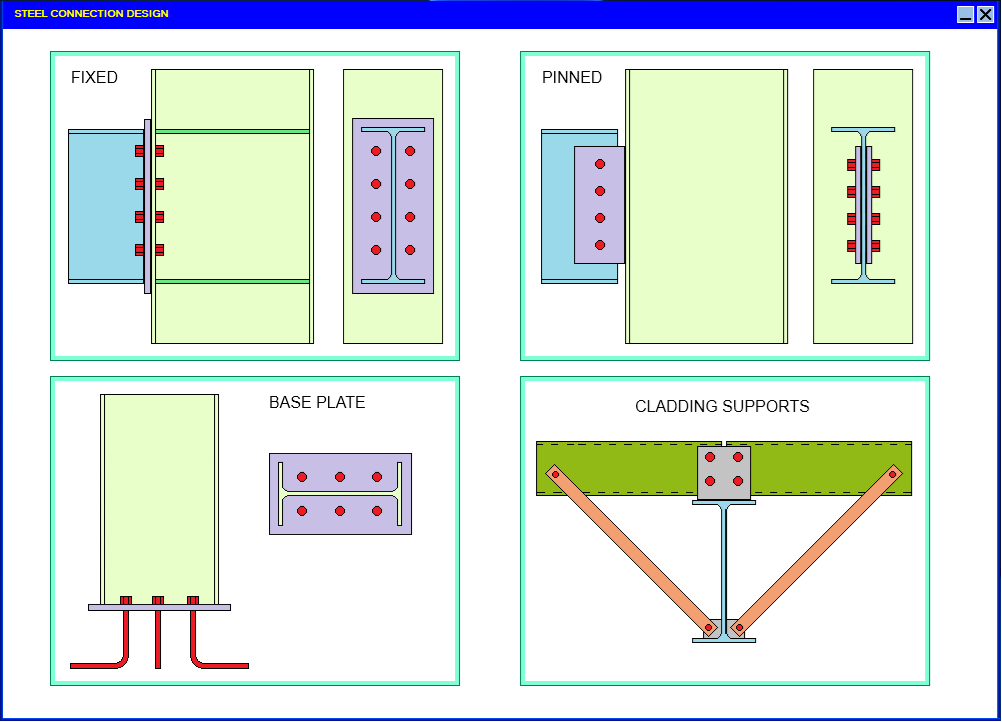 STEEL CONNECTION DESIGN

FIXED

PINNED

BASE PLATE

CLADDING SUPPORTS